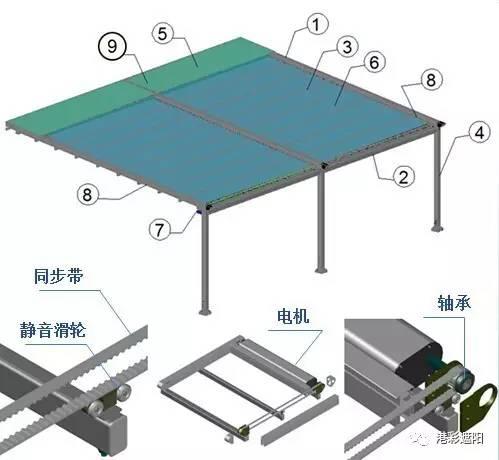 9
5
1
3
6
8
4
2
8
7
同步带
静音滑轮
电机
轴承
港彩遮阳